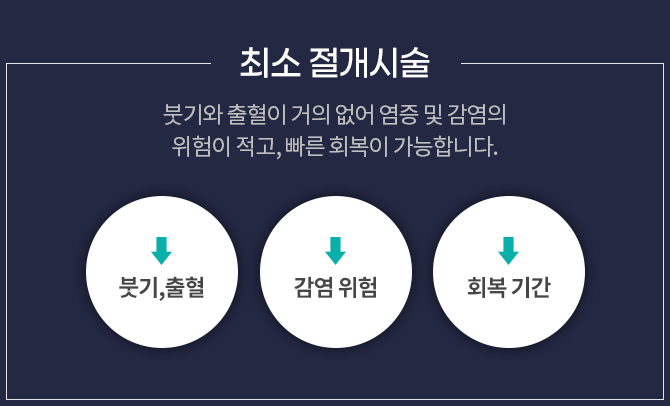 최소 절개시술

붓기와 출혈이 거의 없어 염증 및 감염의 위험이 적고, 빠른 회복이 가능합니다.

↓
붓기,출혈

↓
감염 위험

↓
회복 기간